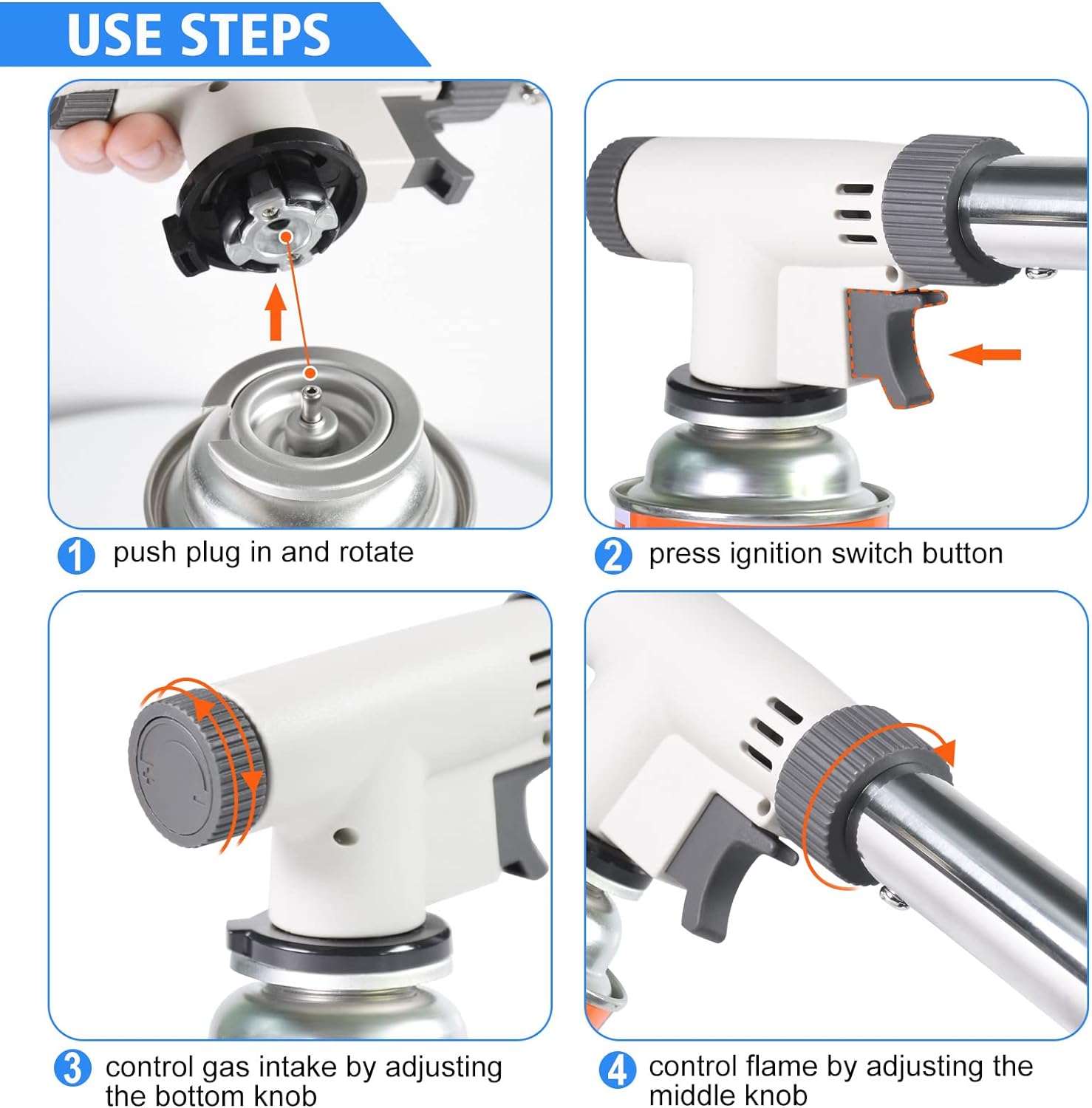 USE STEPS

1 push plug in and rotate

2 press ignition switch button

3 control gas intake by adjusting the bottom knob

4 control flame by adjusting the middle knob