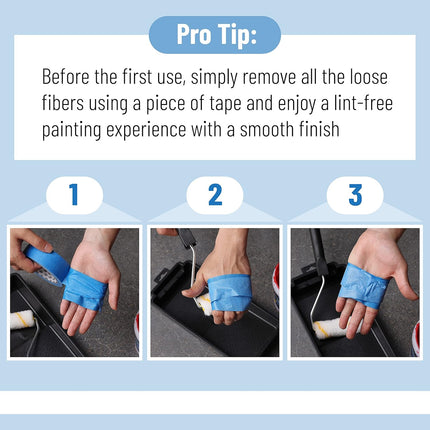 Pro Tip:

Before the first use, simply remove all the loose fibers using a piece of tape and enjoy a lint-free painting experience with a smooth finish

1

2

3