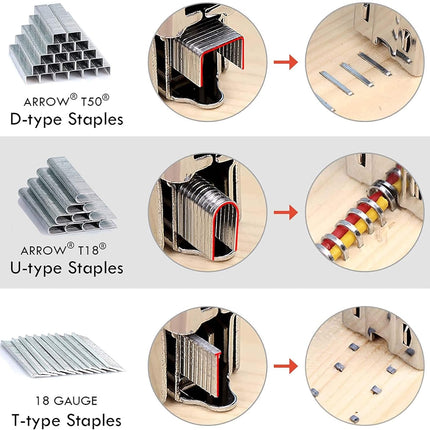 ARROW® T50®
D-type Staples

ARROW® T18®
U-type Staples

18 GAUGE
T-type Staples