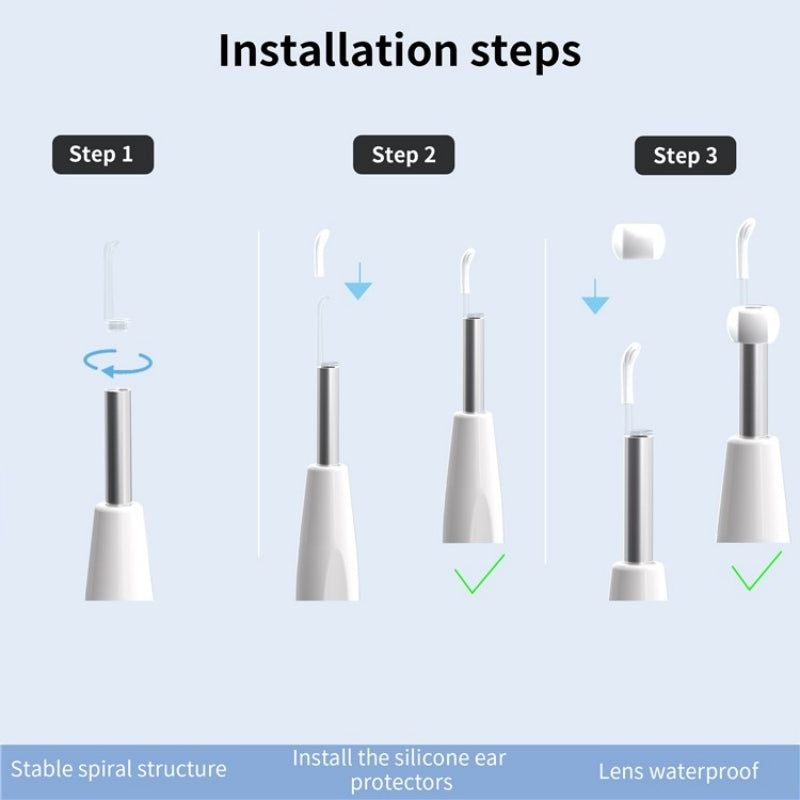 Installation steps

Step 1

Step 2

Step 3

Stable spiral structure

Install the silicone ear protectors

Lens waterproof