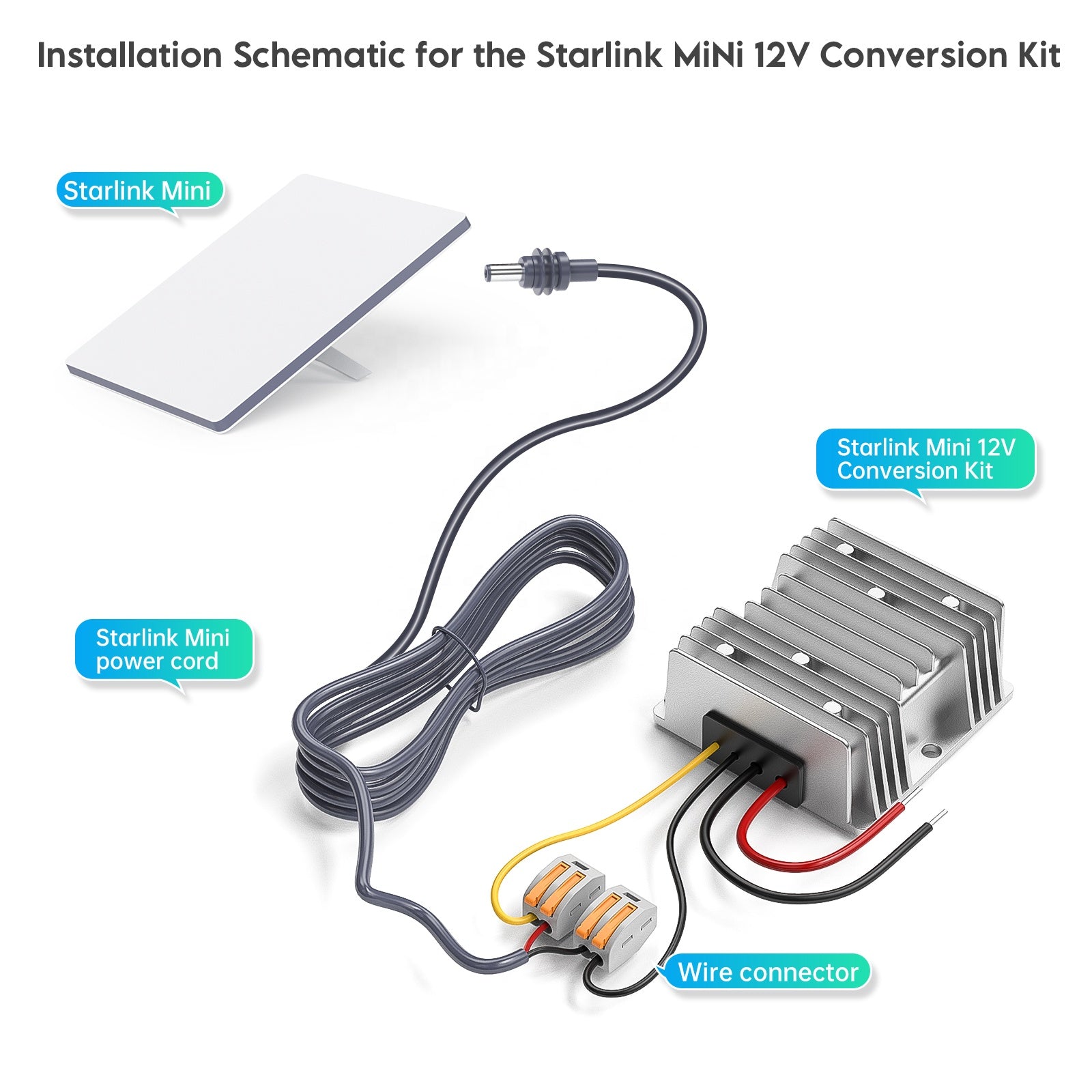 Installation Schematic for the Starlink MiNi 12V Conversion Kit

Starlink Mini

Starlink Mini 12V Conversion Kit

Starlink Mini power cord

Wire connector