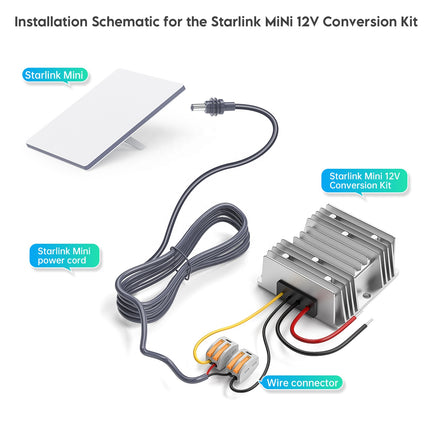 Installation Schematic for the Starlink MiNi 12V Conversion Kit

Starlink Mini

Starlink Mini 12V Conversion Kit

Starlink Mini power cord

Wire connector