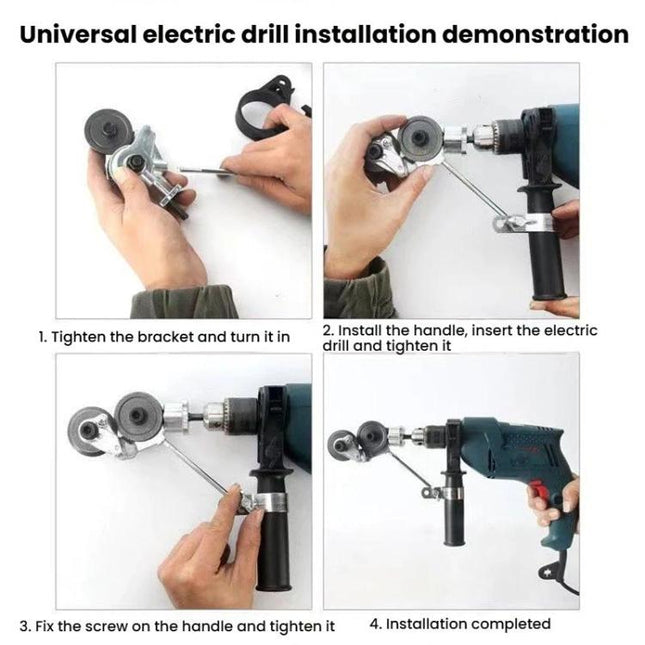 Universal electric drill installation demonstration

1. Tighten the bracket and turn it in

2. Install the handle, insert the electric drill and tighten it

3. Fix the screw on the handle and tighten it

4. Installation completed